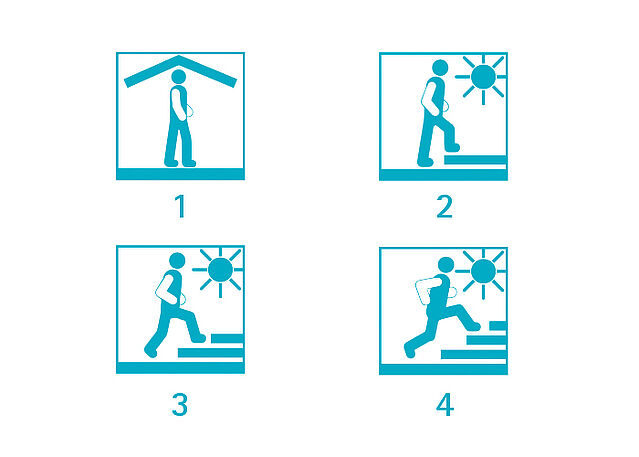 1

2

3

4